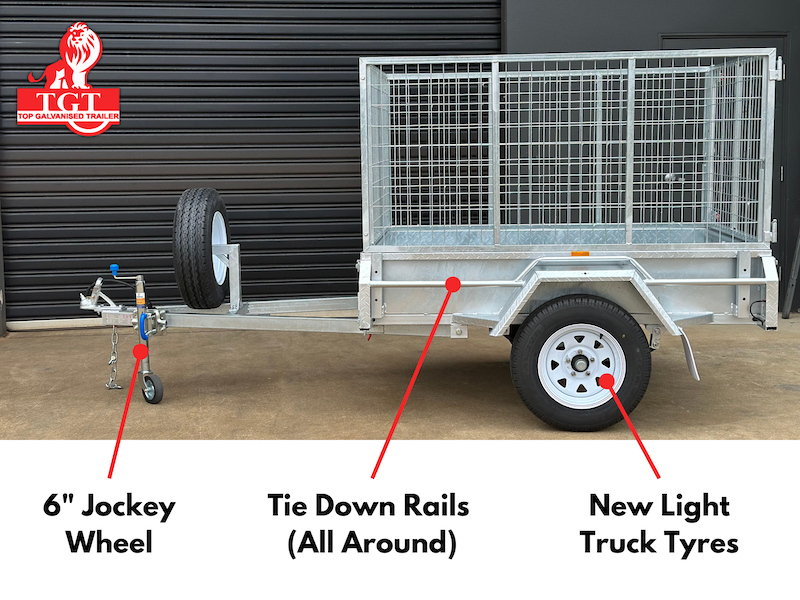 TGT
TOP GALVANISED TRAILER

6" Jockey Wheel

Tie Down Rails (All Around)

New Light Truck Tyres